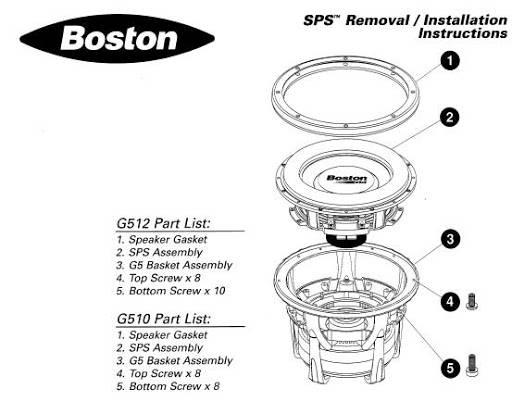 Boston

SPS™ Removal / Installation Instructions

1

2

Boston

3

4

5

G512 Part List:
1. Speaker Gasket
2. SPS Assembly
3. G5 Basket Assembly
4. Top Screw x 8
5. Bottom Screw x 10

G510 Part List:
1. Speaker Gasket
2. SPS Assembly
3. G5 Basket Assembly
4. Top Screw x 8
5. Bottom Screw x 8