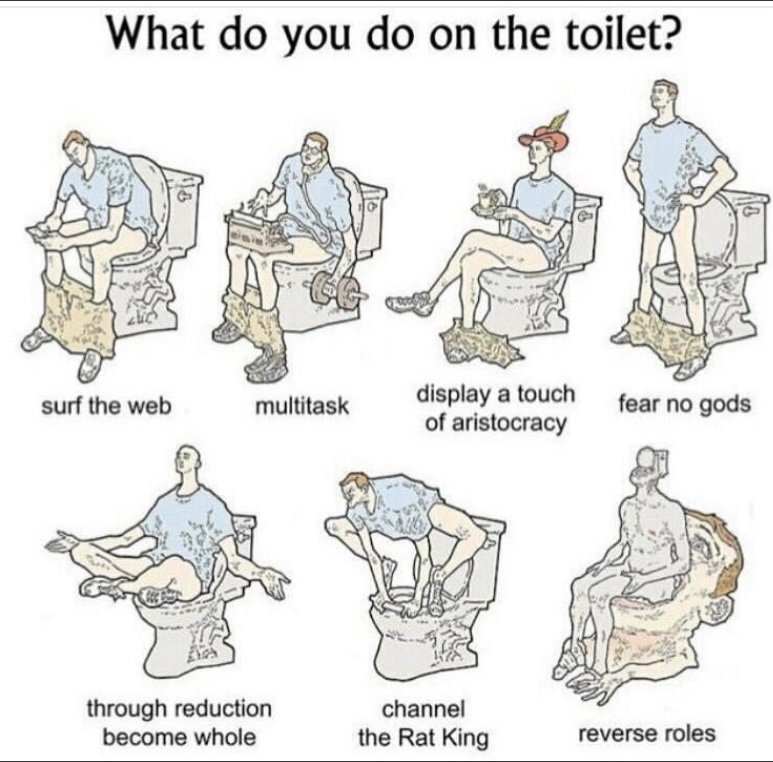 What do you do on the toilet?

surf the web

multitask

display a touch of aristocracy

fear no gods

through reduction become whole

channel the Rat King

reverse roles